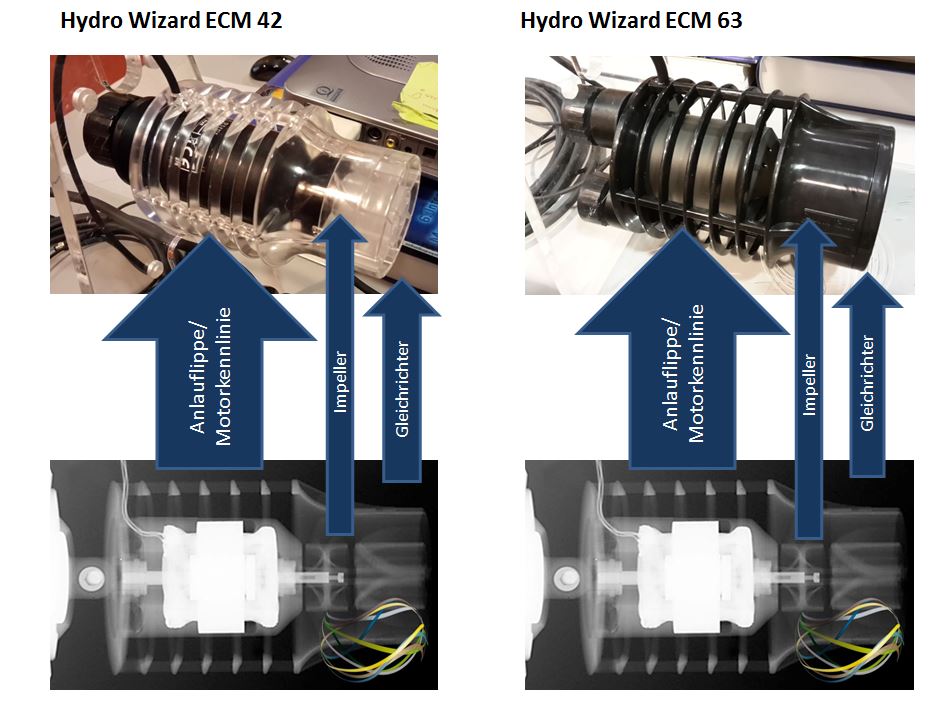 Hydro Wizard ECM 42

Anlauflippe/ Motorkennlinie

Impeller

Gleichrichter

Hydro Wizard ECM 63

Anlauflippe/ Motorkennlinie

Impeller

Gleichrichter